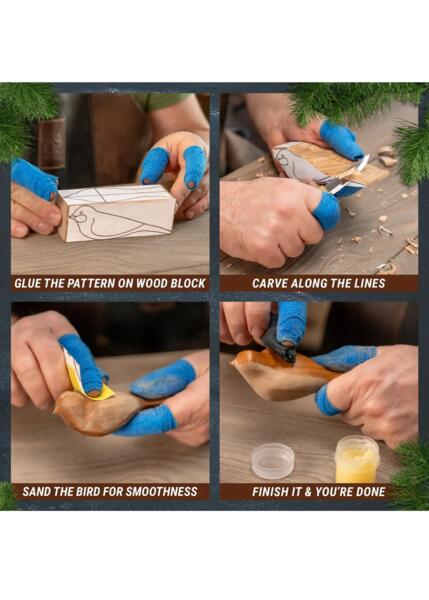 GLUE THE PATTERN ON WOOD BLOCK

CARVE ALONG THE LINES

SAND THE BIRD FOR SMOOTHNESS

FINISH IT & YOU'RE DONE